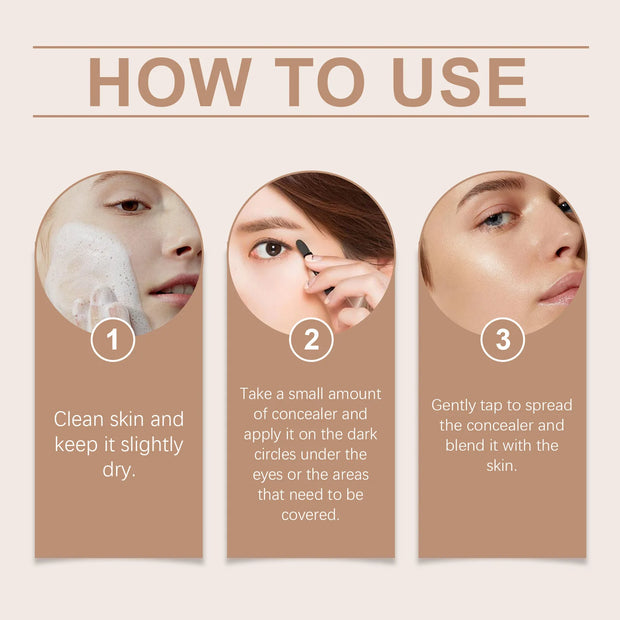 HOW TO USE

1

Clean skin and keep it slightly dry.

2

Take a small amount of concealer and apply it on the dark circles under the eyes or the areas that need to be covered.

3

Gently tap to spread the concealer and blend it with the skin.